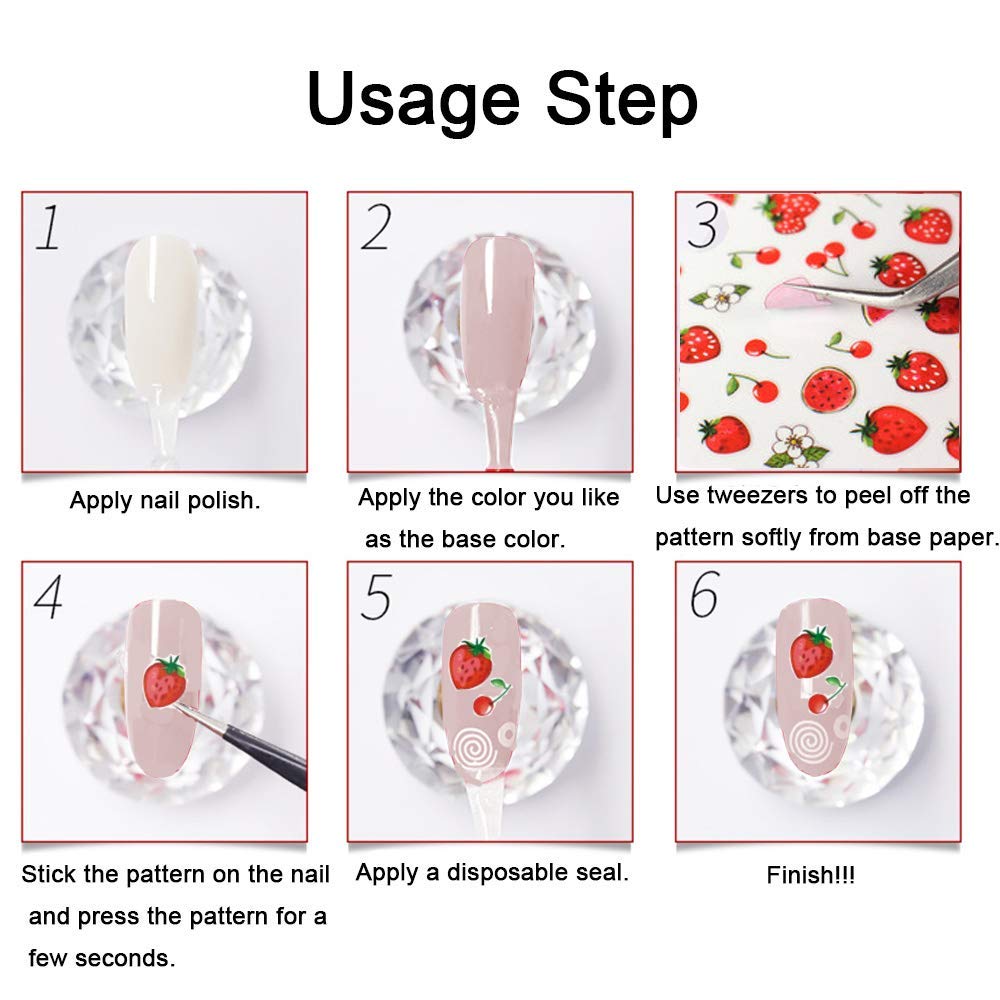 Usage Step

1

Apply nail polish.

2

Apply the color you like as the base color.

3

Use tweezers to peel off the pattern softly from base paper.

4

Stick the pattern on the nail and press the pattern for a few seconds.

5

Apply a disposable seal.

6

Finish!!!