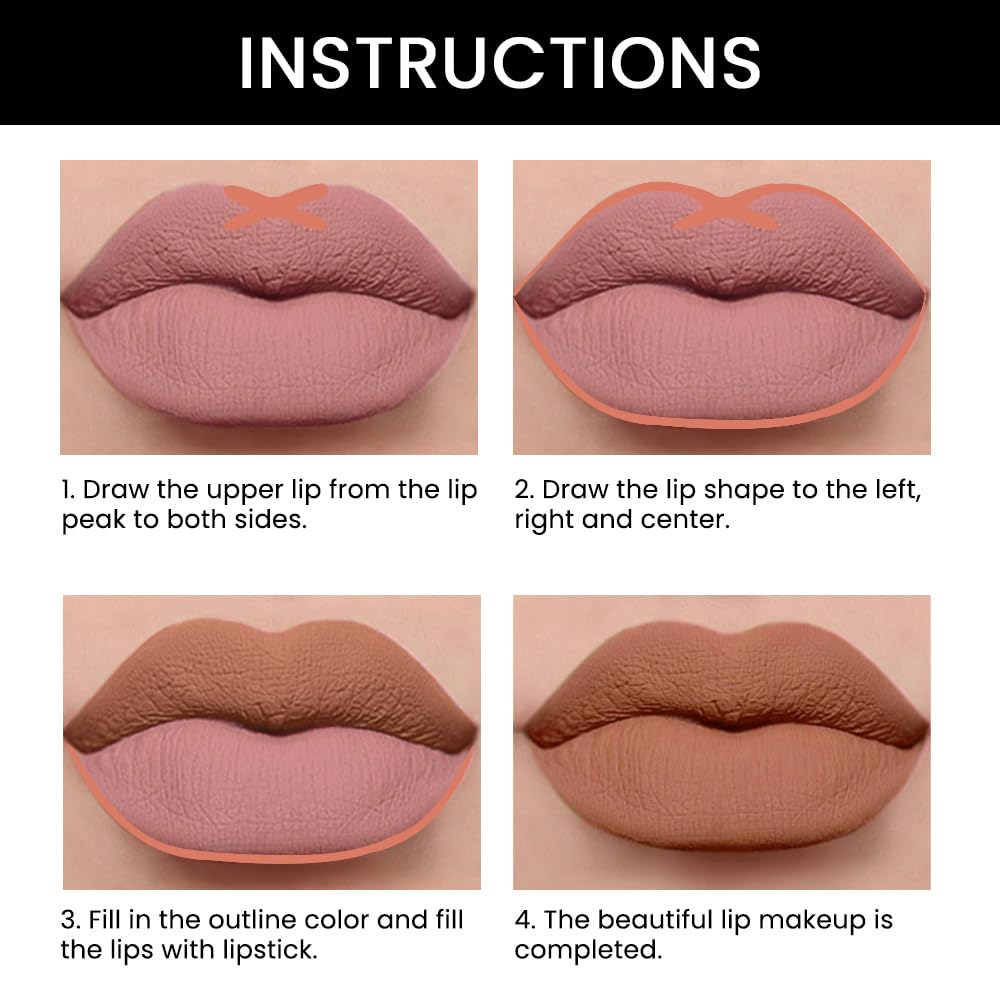 INSTRUCTIONS

1. Draw the upper lip from the lip peak to both sides.

2. Draw the lip shape to the left, right and center.

3. Fill in the outline color and fill the lips with lipstick.

4. The beautiful lip makeup is completed.