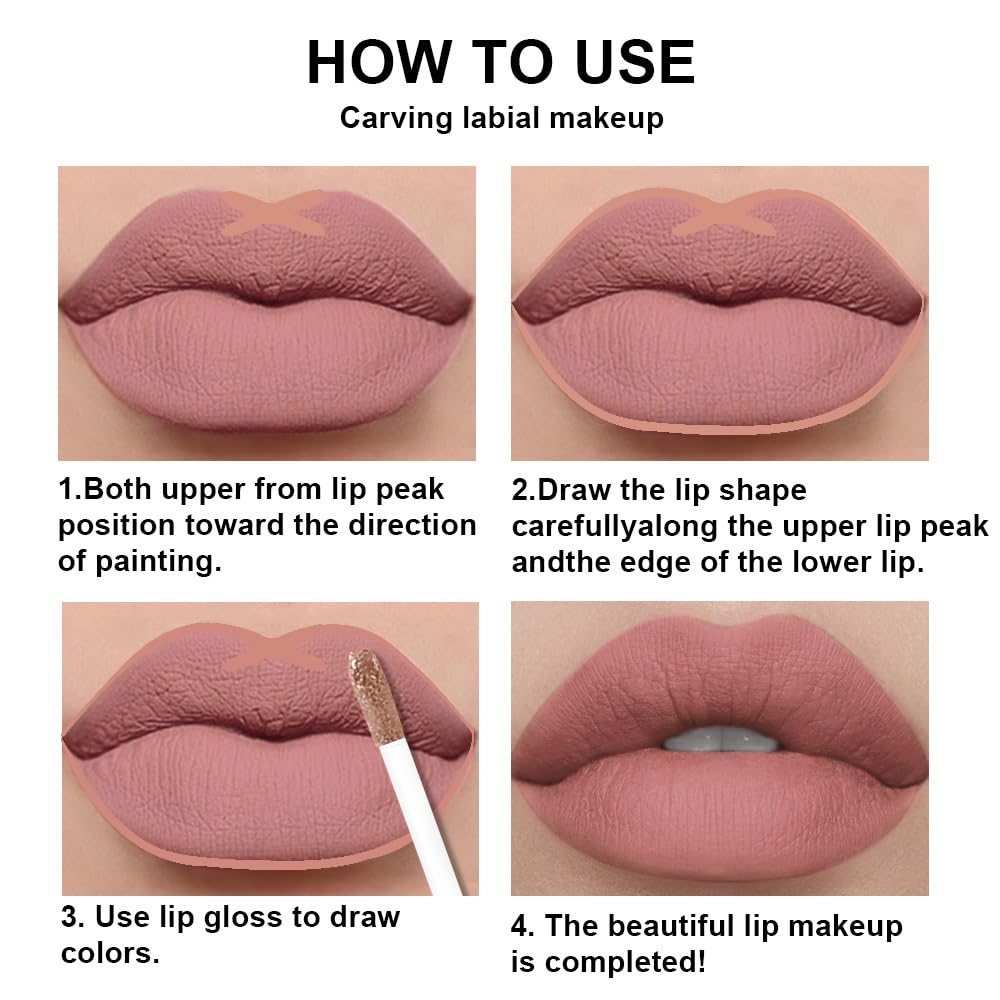 HOW TO USE

Carving labial makeup

1.Both upper from lip peak position toward the direction of painting.

2.Draw the lip shape carefullyalong the upper lip peak andthe edge of the lower lip.

3. Use lip gloss to draw colors.

4. The beautiful lip makeup is completed!