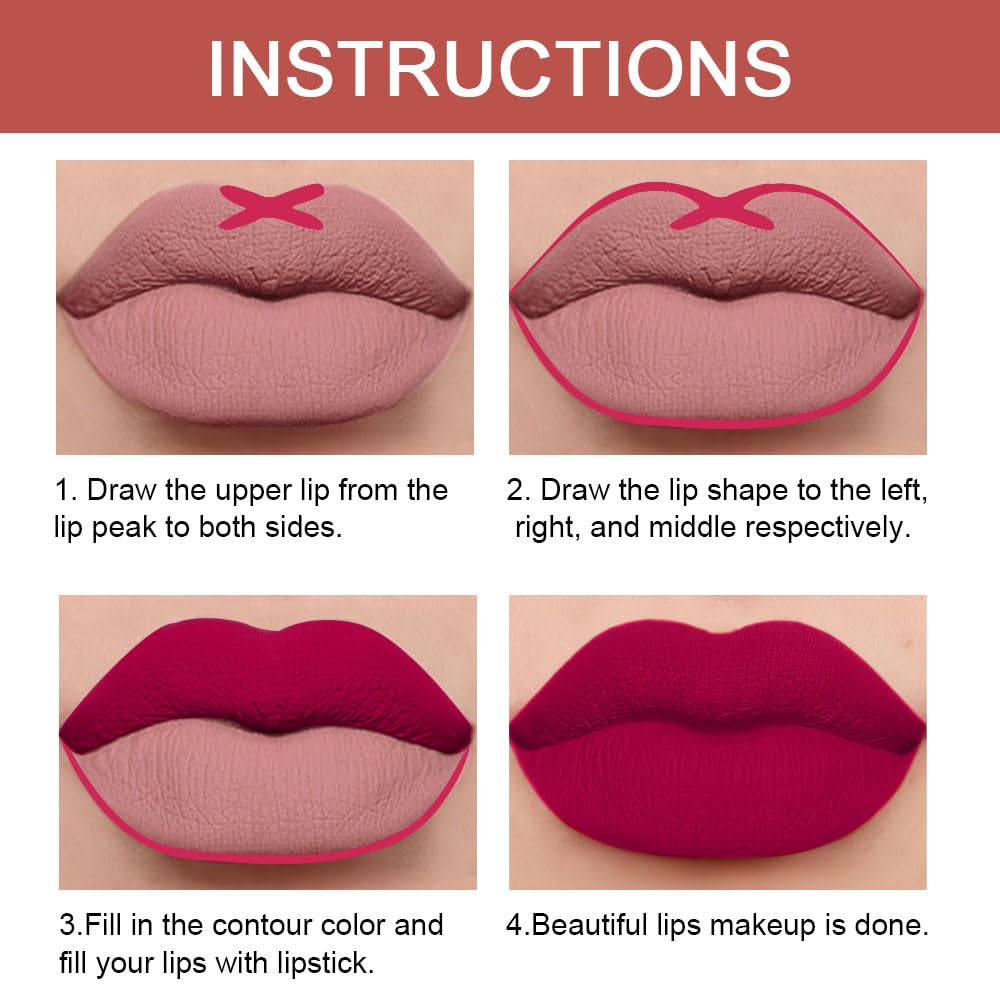 INSTRUCTIONS

1. Draw the upper lip from the lip peak to both sides.

2. Draw the lip shape to the left, right, and middle respectively.

3.Fill in the contour color and fill your lips with lipstick.

4.Beautiful lips makeup is done.