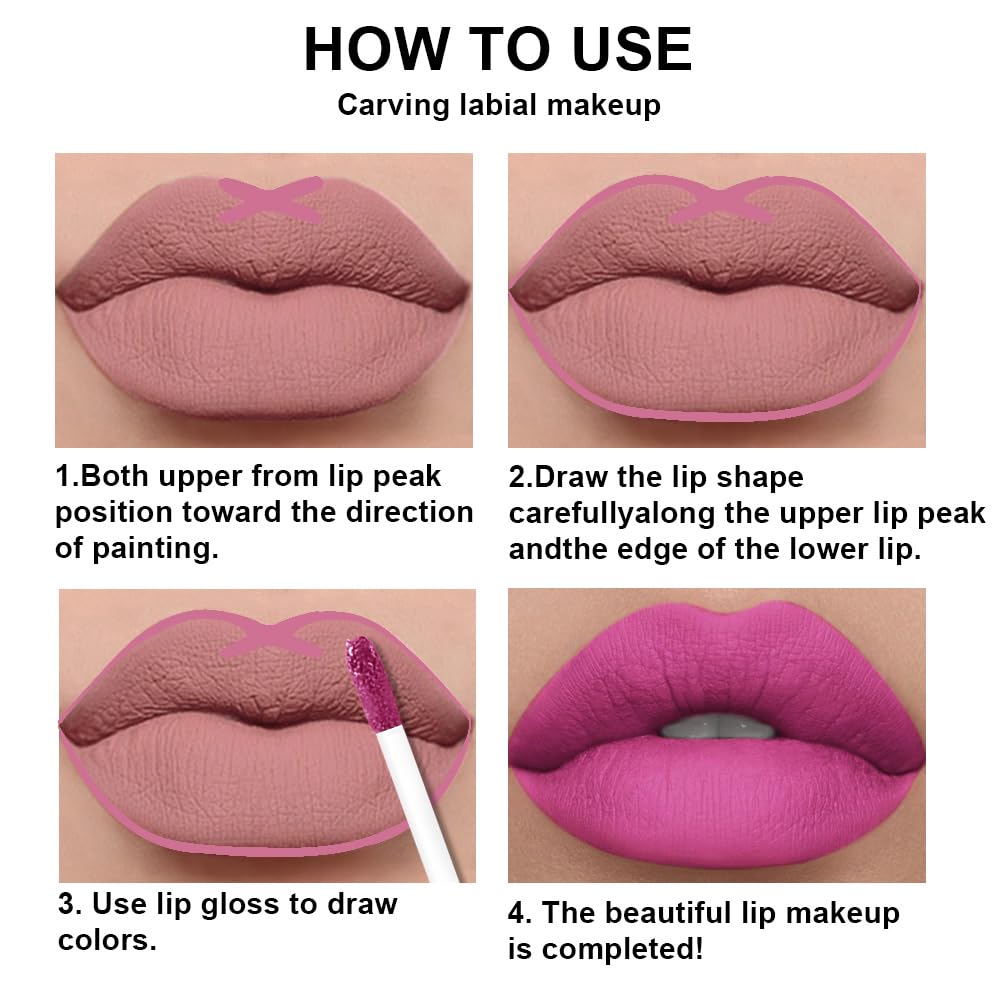 HOW TO USE
Carving labial makeup

1.Both upper from lip peak position toward the direction of painting.

2.Draw the lip shape carefullyalong the upper lip peak andthe edge of the lower lip.

3. Use lip gloss to draw colors.

4. The beautiful lip makeup is completed!