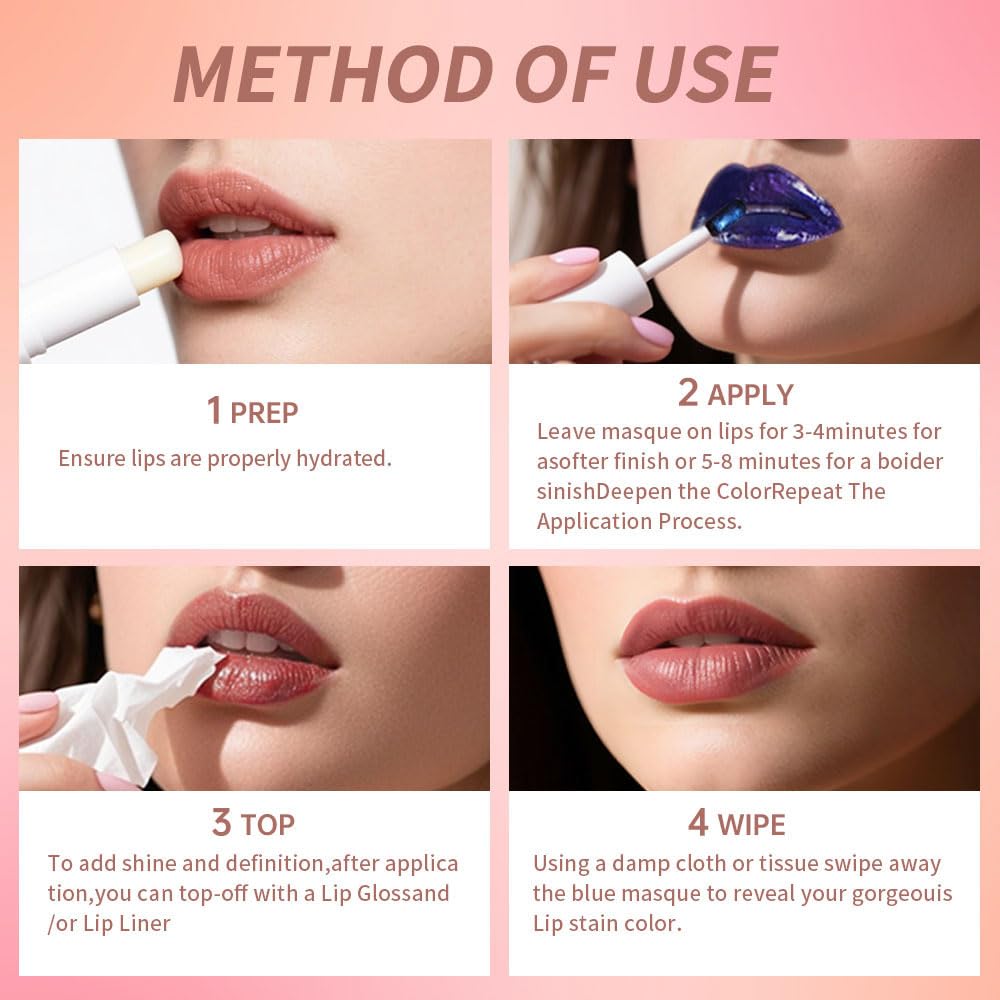 METHOD OF USE

1 PREP
Ensure lips are properly hydrated.

2 APPLY
Leave masque on lips for 3-4minutes for asofter finish or 5-8 minutes for a boider sinishDeepen the ColorRepeat The Application Process.

3 TOP
To add shine and definition,after applica tion,you can top-off with a Lip Glossand /or Lip Liner

4 WIPE
Using a damp cloth or tissue swipe away the blue masque to reveal your gorgeouis Lip stain color.