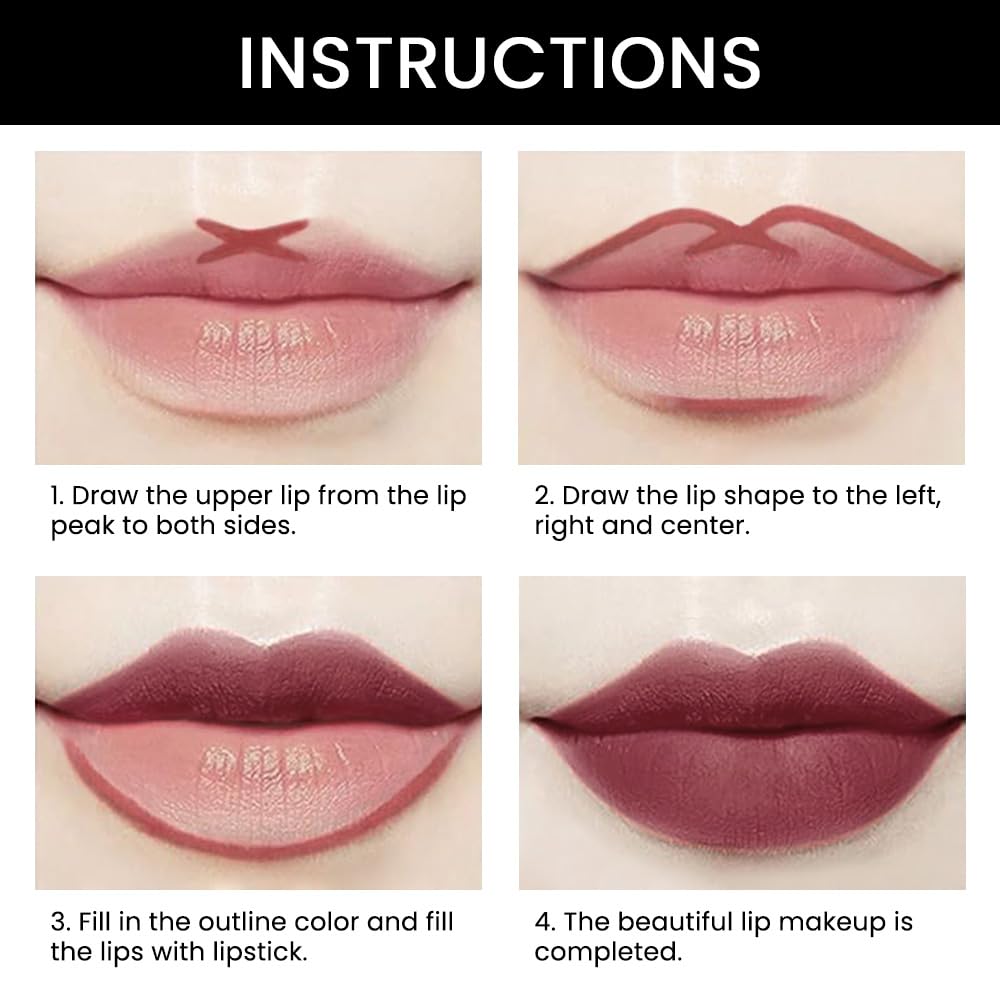 INSTRUCTIONS

1. Draw the upper lip from the lip peak to both sides.

2. Draw the lip shape to the left, right and center.

3. Fill in the outline color and fill the lips with lipstick.

4. The beautiful lip makeup is completed.