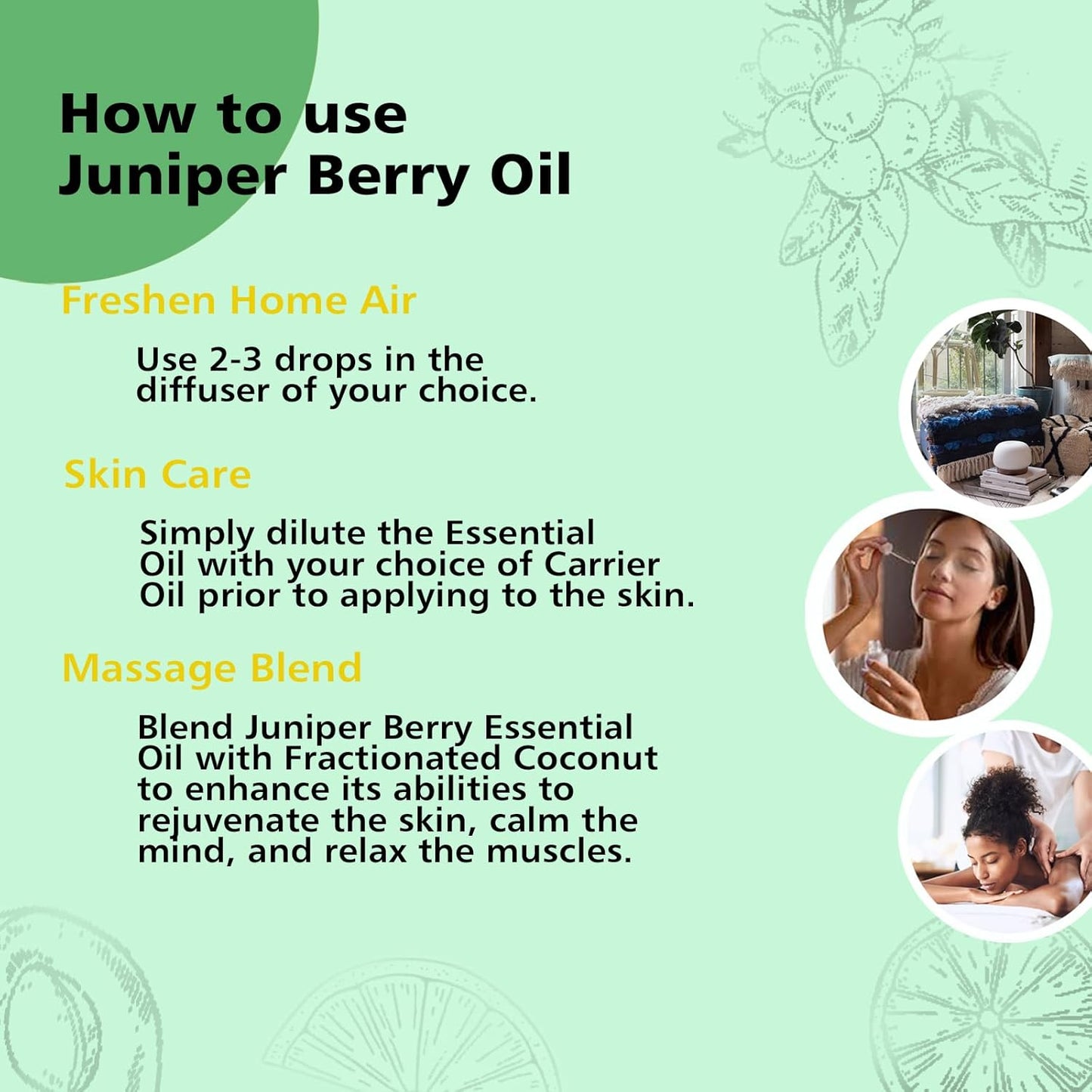 How to use Juniper Berry Oil

Freshen Home Air

Use 2-3 drops in the diffuser of your choice.

Skin Care

Simply dilute the Essential Oil with your choice of Carrier Oil prior to applying to the skin.

Massage Blend

Blend Juniper Berry Essential Oil with Fractionated Coconut to enhance its abilities to rejuvenate the skin, calm the mind, and relax the muscles.