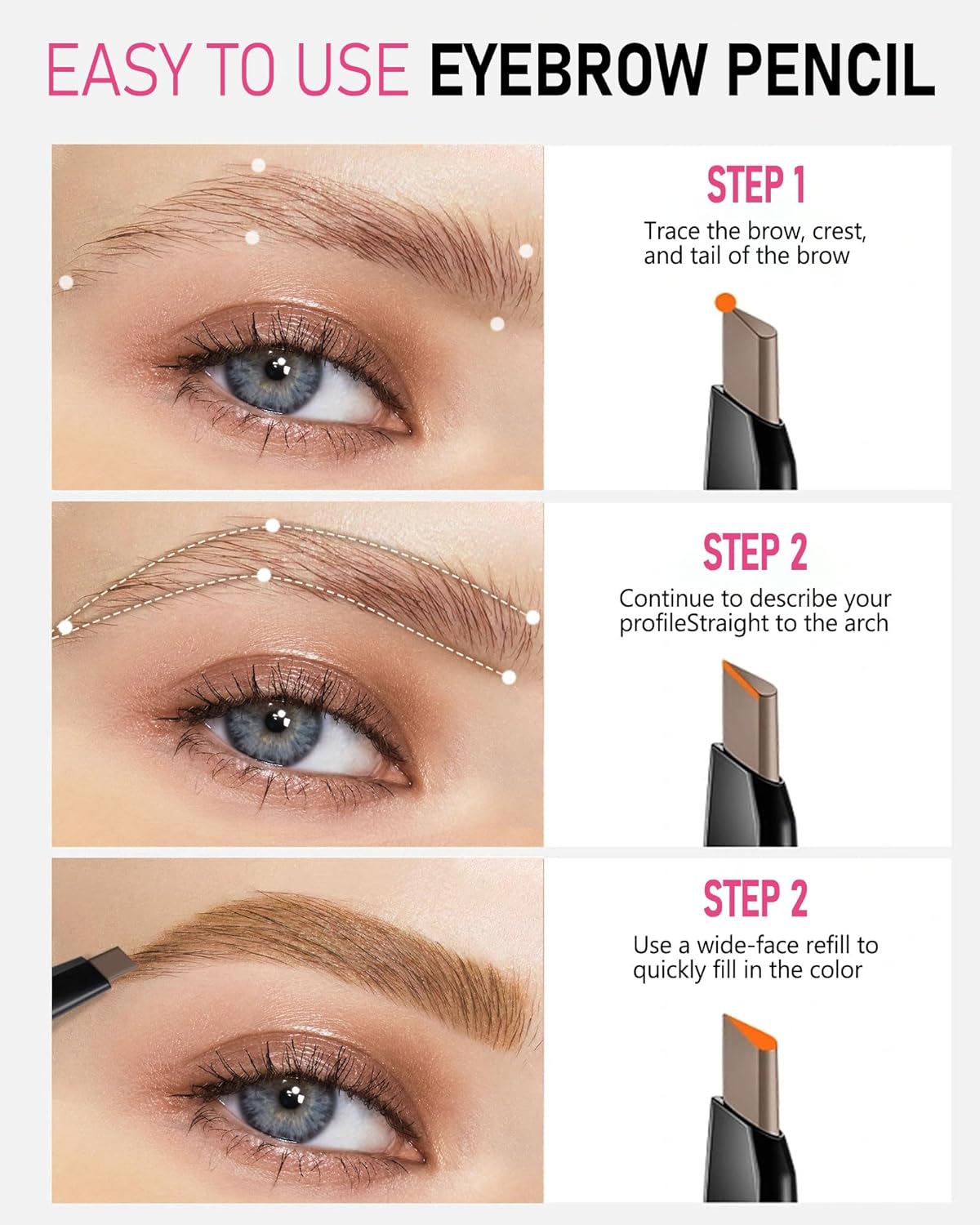 EASY TO USE EYEBROW PENCIL

STEP 1

Trace the brow, crest, and tail of the brow

STEP 2

Continue to describe your profileStraight to the arch

STEP 2

Use a wide-face refill to quickly fill in the color